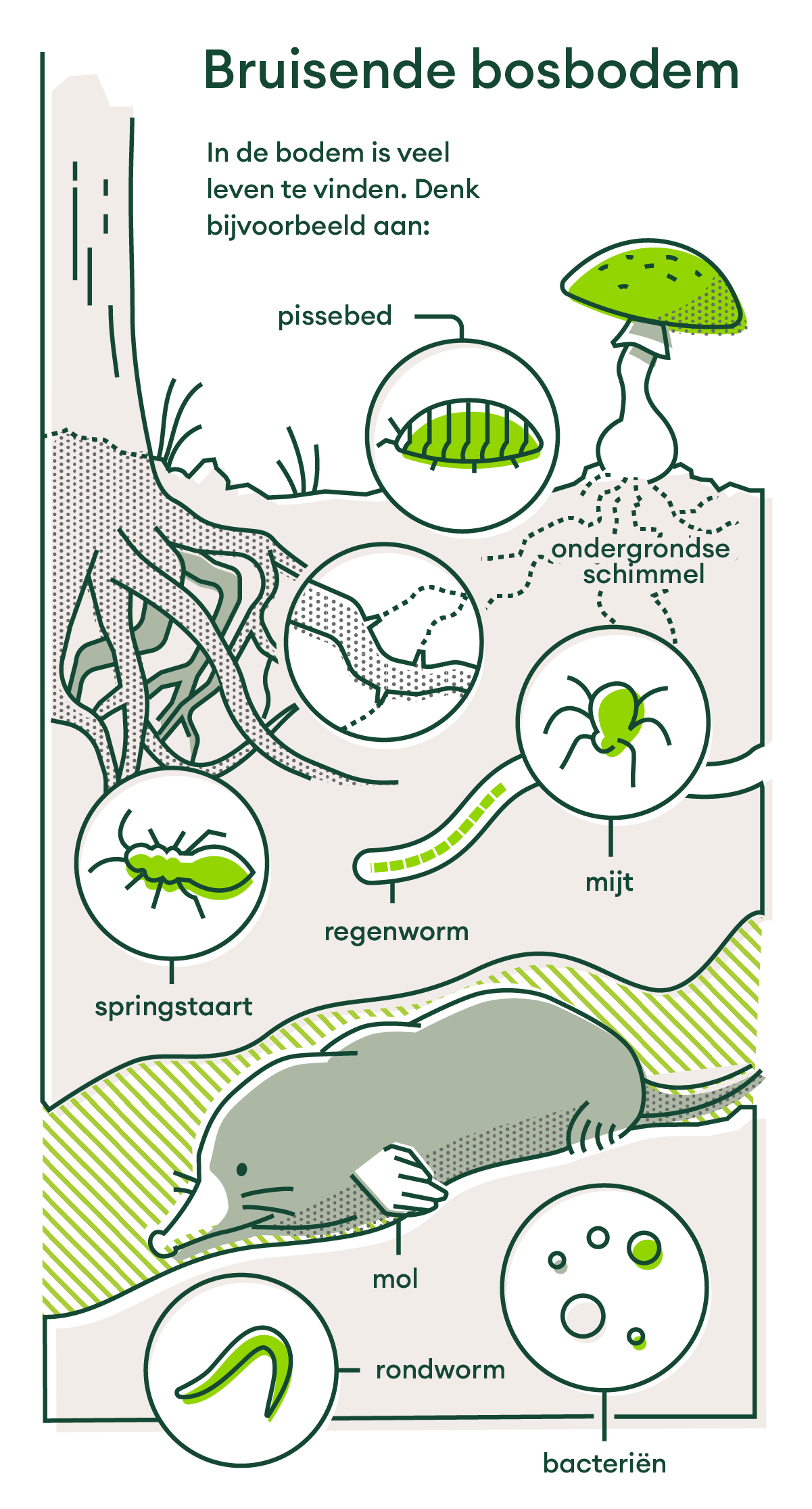 Bruisende bosbodem

In de bodem is veel leven te vinden. Denk bijvoorbeeld aan:

pissebed

ondergrondse schimmel

mijt

regenworm

springstaart

mol

rondworm

bacteriën